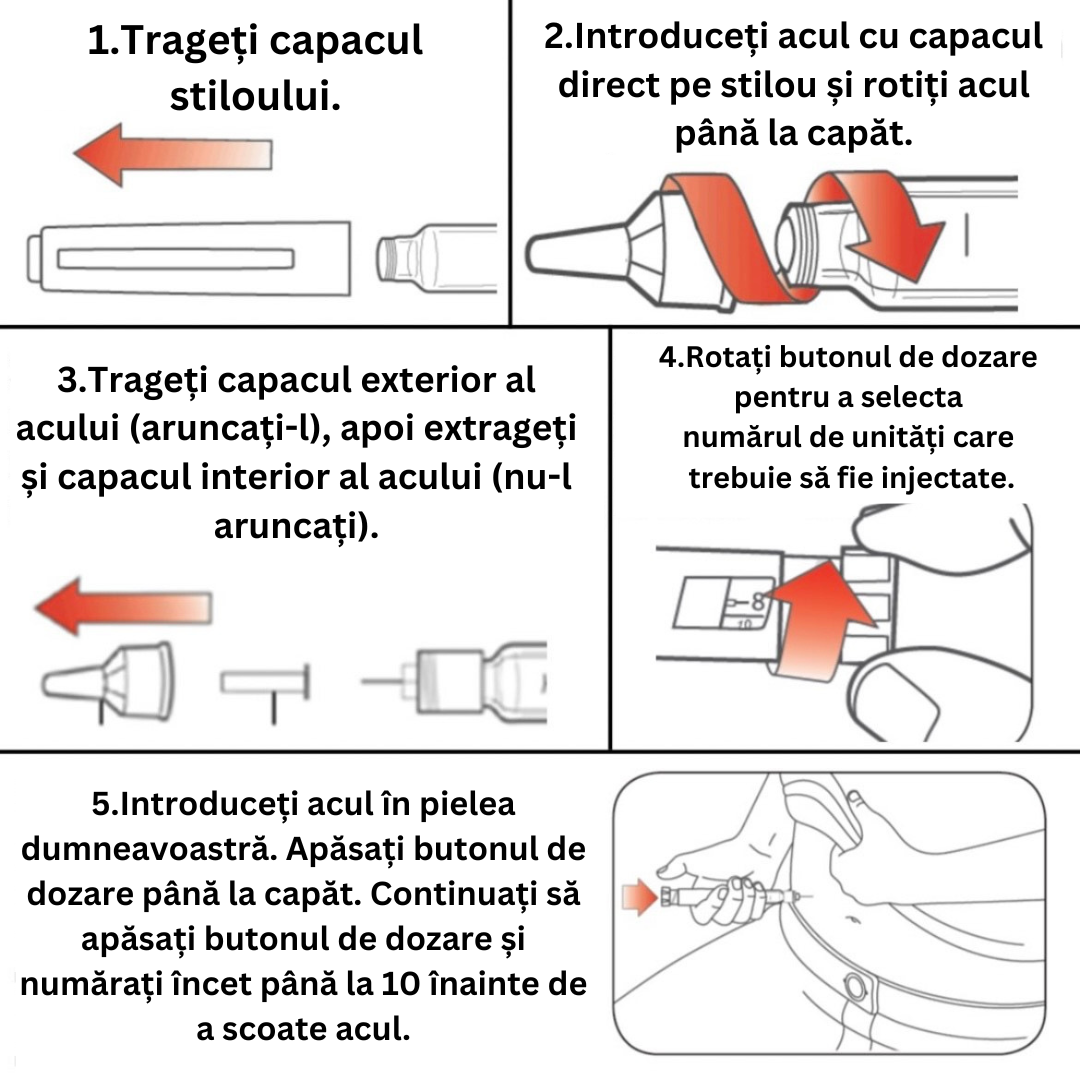 1.Trageți capacul stiloului.

2.Introduceți acul cu capacul direct pe stilou și rotiți acul până la capăt.

3.Trageți capacul exterior al acului (aruncați-l), apoi extrageți și capacul interior al acului (nu-l aruncați).

4.Rotați butonul de dozare pentru a selecta numărul de unități care trebuie să fie injectate.

8
10

5.Introduceți acul în pielea dumneavoastră. Apăsați butonul de dozare până la capăt. Continuați să apăsați butonul de dozare și numărați încet până la 10 înainte de a scoate acul.